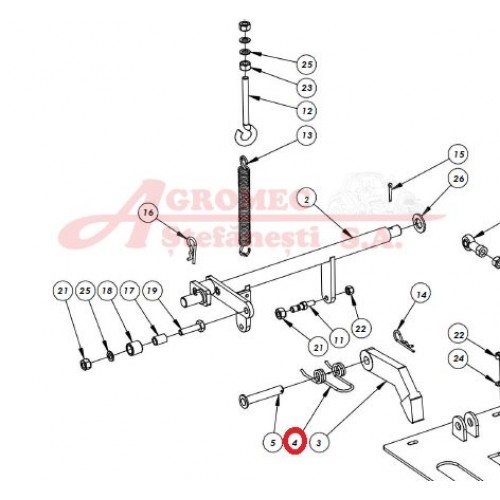 25
23
12
13
15
26
AGROMEC
Ștefănești S.A.
2
16
21 25 18 17 19
14
22
11
21
22
24
5 4 3